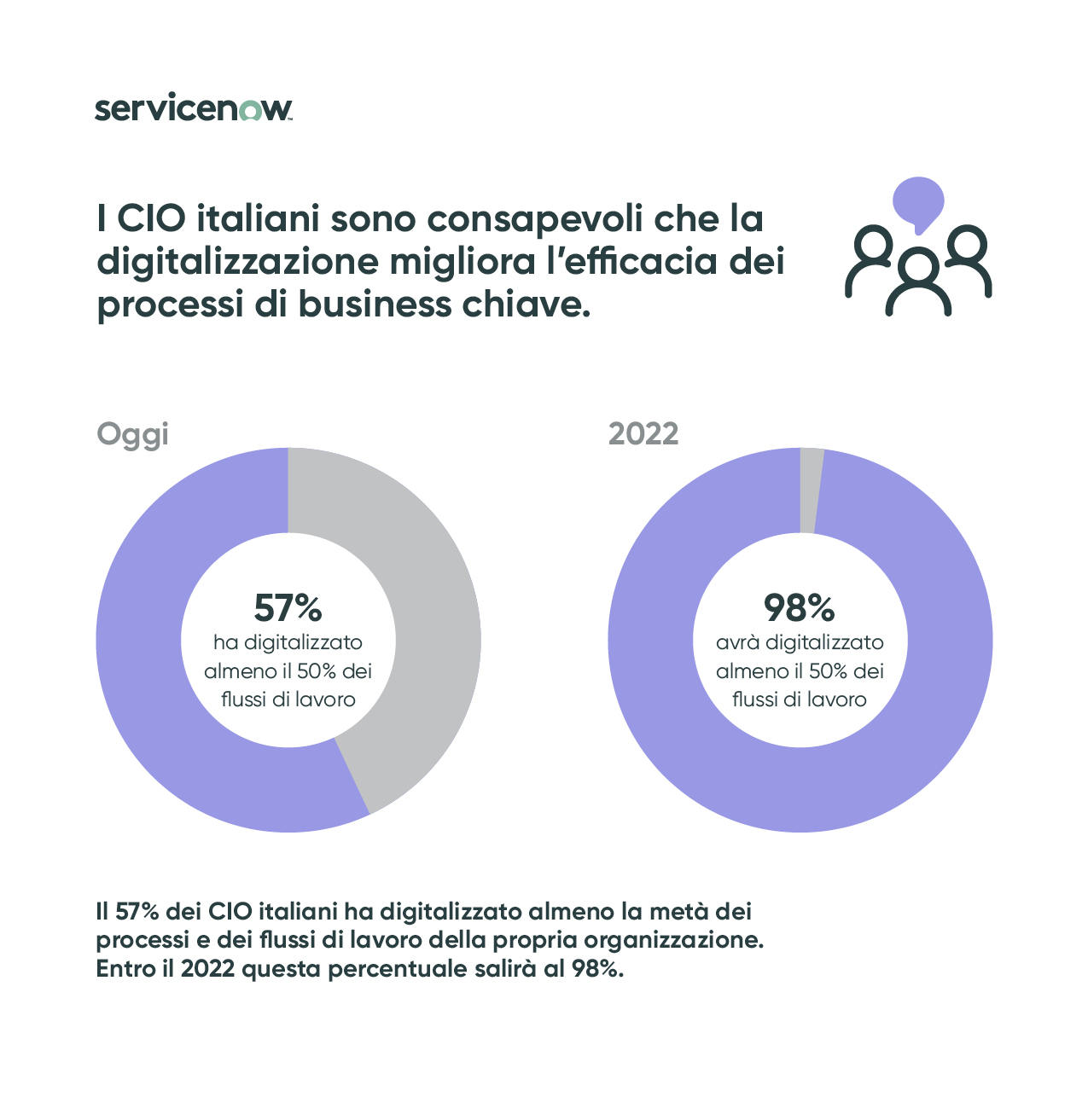 servicenow

I CIO italiani sono consapevoli che la digitalizzazione migliora l'efficacia dei processi di business chiave.

Oggi

57%
ha digitalizzato almeno il 50% dei flussi di lavoro

2022

98%
avrà digitalizzato almeno il 50% dei flussi di lavoro

Il 57% dei CIO italiani ha digitalizzato almeno la metà dei processi e dei flussi di lavoro della propria organizzazione. Entro il 2022 questa percentuale salirà al 98%.