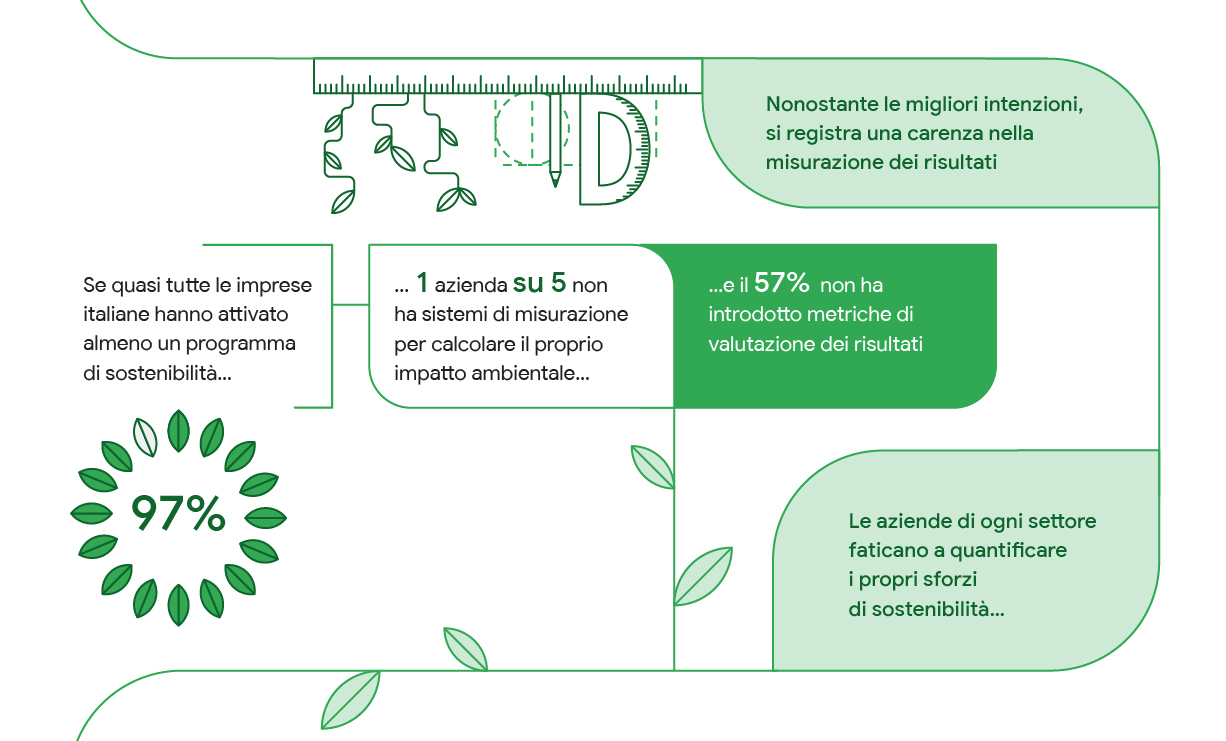 Nonostante le migliori intenzioni, si registra una carenza nella misurazione dei risultati

Se quasi tutte le imprese italiane hanno attivato almeno un programma di sostenibilità...

97%

... 1 azienda su 5 non ha sistemi di misurazione per calcolare il proprio impatto ambientale...

...e il 57% non ha introdotto metriche di valutazione dei risultati

Le aziende di ogni settore faticano a quantificare i propri sforzi di sostenibilità...