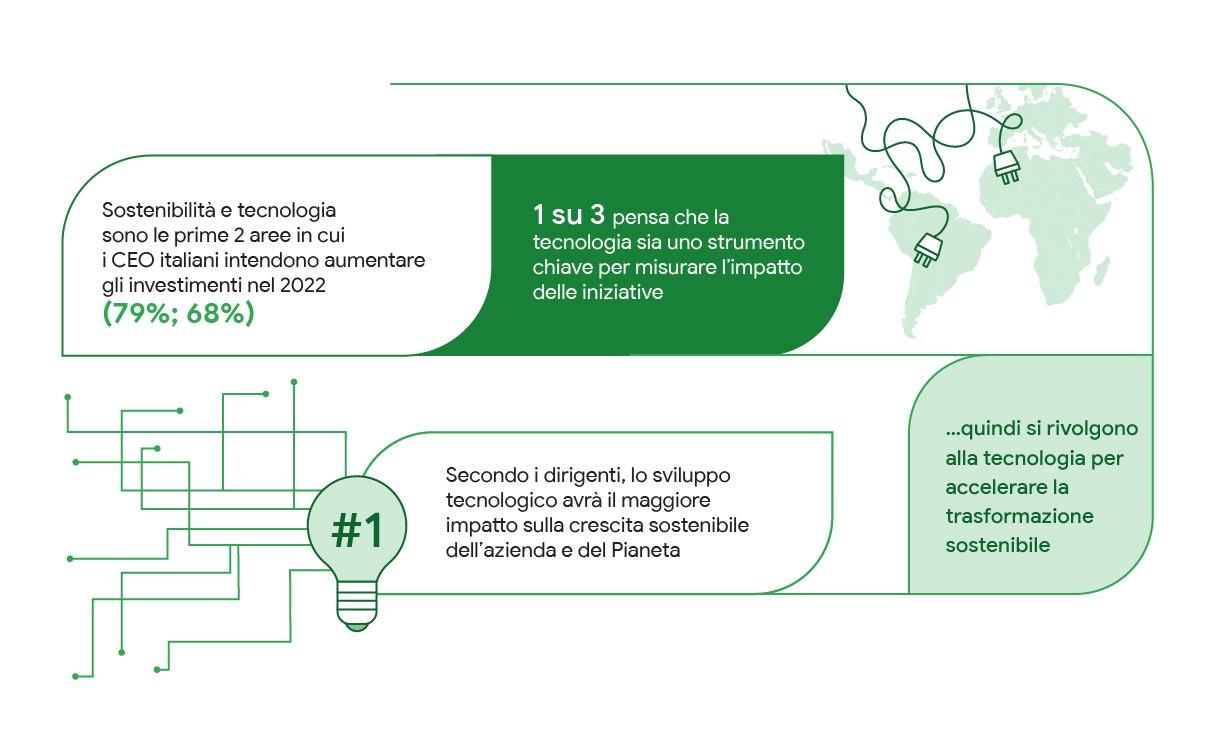 Sostenibilità e tecnologia sono le prime 2 aree in cui i CEO italiani intendono aumentare gli investimenti nel 2022
(79%; 68%)

1 su 3 pensa che la tecnologia sia uno strumento chiave per misurare l'impatto delle iniziative

#1

Secondo i dirigenti, lo sviluppo tecnologico avrà il maggiore impatto sulla crescita sostenibile dell'azienda e del Pianeta

...quindi si rivolgono alla tecnologia per accelerare la trasformazione sostenibile