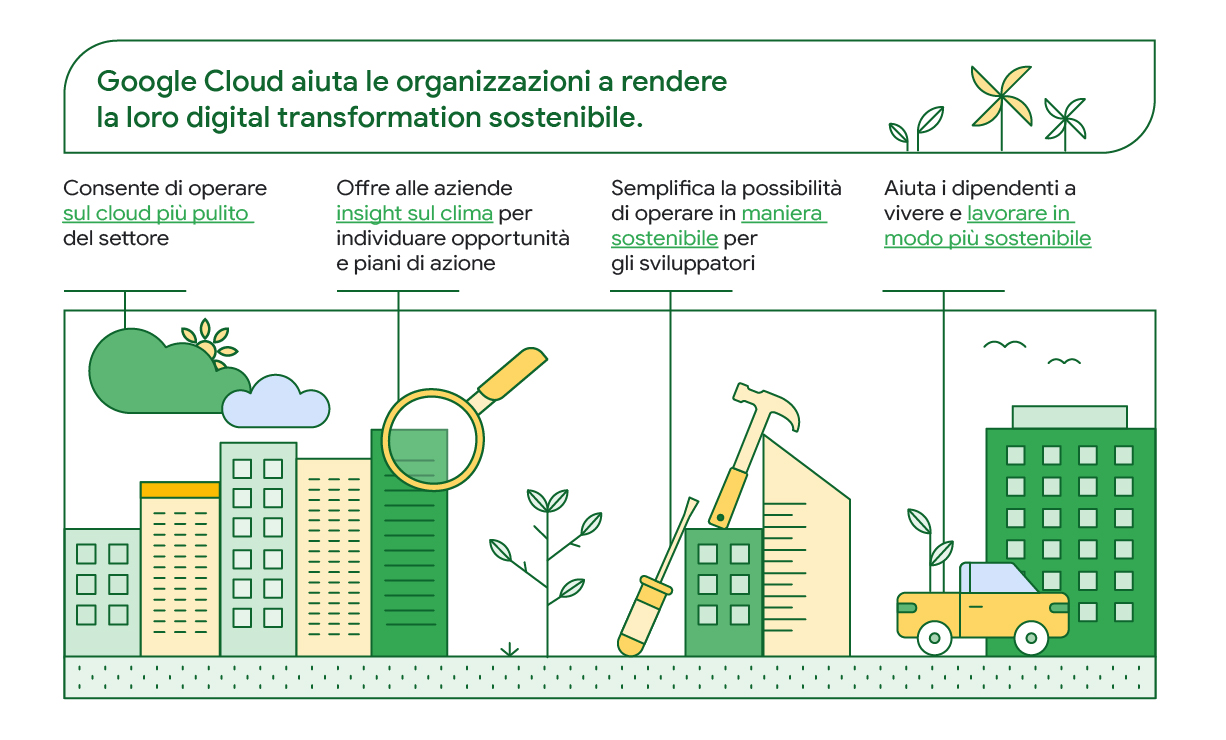 Google Cloud aiuta le organizzazioni a rendere la loro digital transformation sostenibile.

Consente di operare sul cloud più pulito del settore

Offre alle aziende insight sul clima per individuare opportunità e piani di azione

Semplifica la possibilità di operare in maniera sostenibile per gli sviluppatori

Aiuta i dipendenti a vivere e lavorare in modo più sostenibile