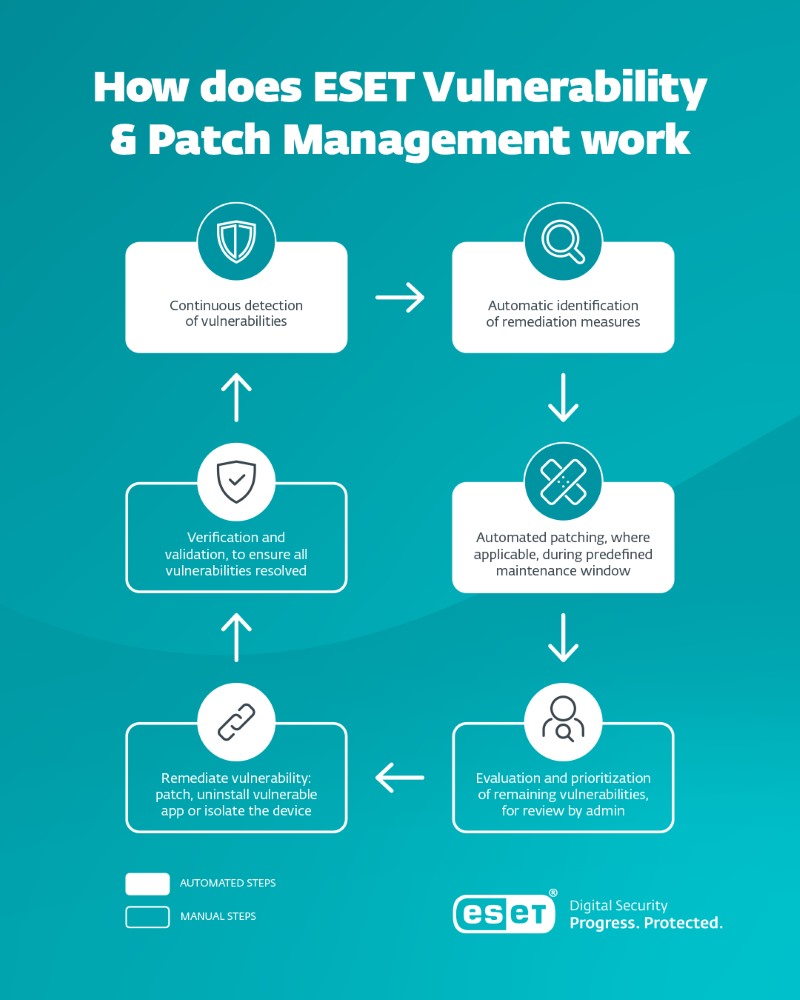 How does ESET Vulnerability & Patch Management work

Continuous detection of vulnerabilities

Automatic identification of remediation measures

Automated patching, where applicable, during predefined maintenance window

Evaluation and prioritization of remaining vulnerabilities, for review by admin

Remediate vulnerability: patch, uninstall vulnerable app or isolate the device

Verification and validation, to ensure all vulnerabilities resolved

AUTOMATED STEPS

MANUAL STEPS

eset® Digital Security Progress. Protected.